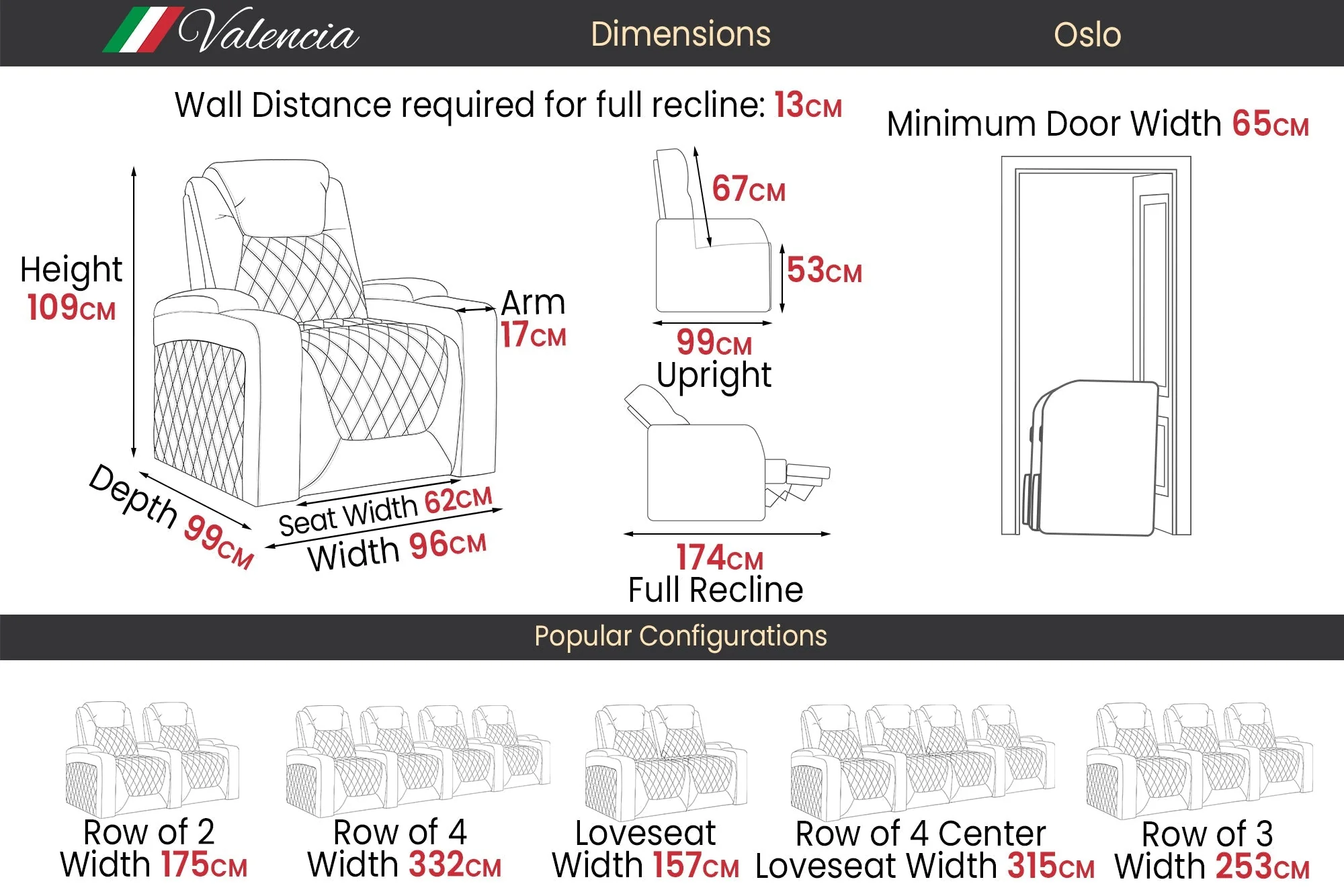 Valencia
Dimensions
Oslo

Wall Distance required for full recline: 13CM

Minimum Door Width 65CM

Height 109CM

Arm 17CM

Depth 99CM

Seat Width 62CM

Width 96CM

67CM

53CM

99CM
Upright

174CM
Full Recline

Popular Configurations

Row of 2
Width 175CM

Row of 4
Width 332CM

Loveseat
Width 157CM

Row of 4 Center
Loveseat Width 315CM

Row of 3
Width 253CM