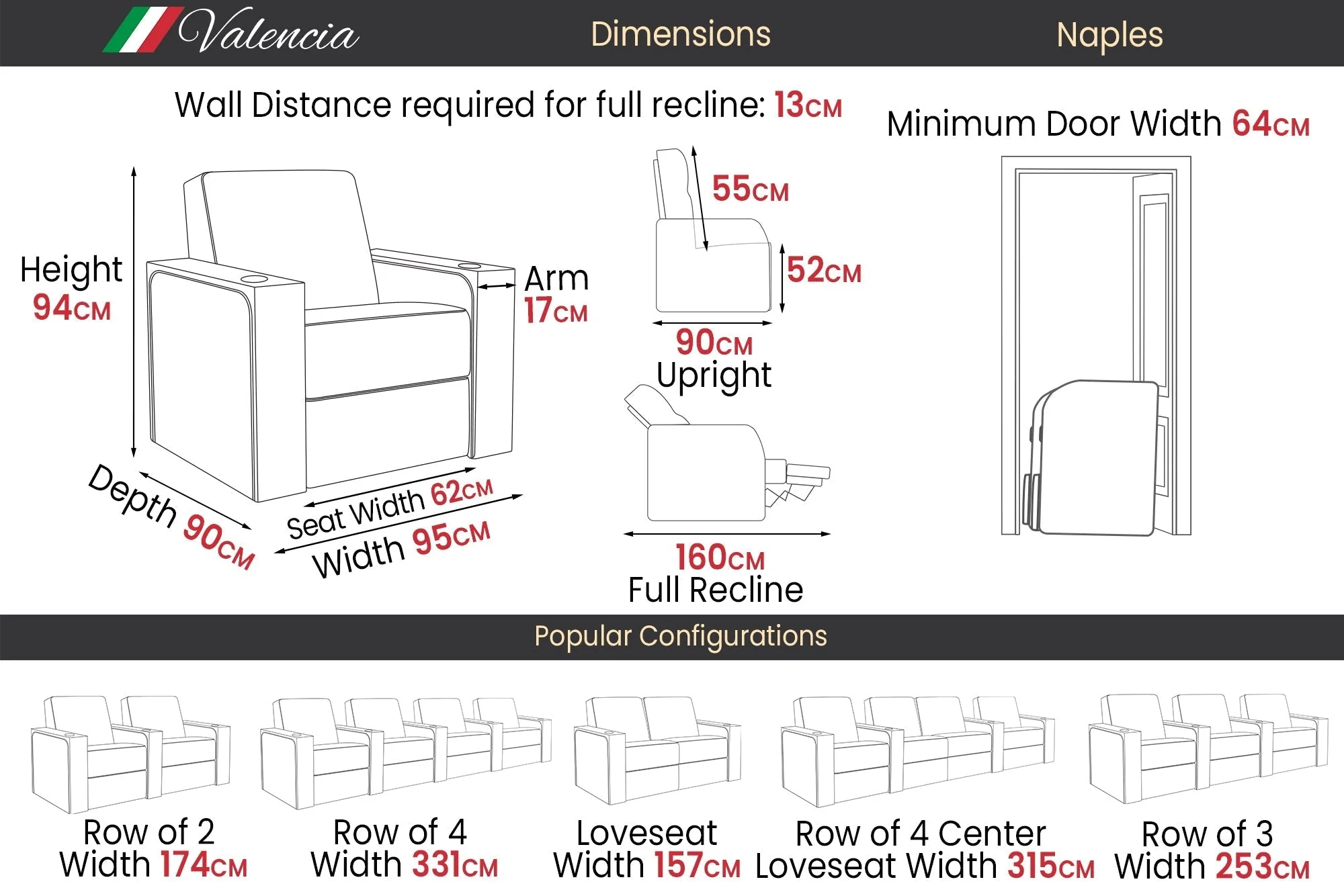 Valencia Dimensions Naples

Wall Distance required for full recline: 13CM

Minimum Door Width 64CM

Height 94CM

Arm 17CM

Depth 90CM

Seat Width 62CM

Width 95CM

55CM

52CM

90CM Upright

160CM Full Recline

Popular Configurations

Row of 2 Width 174CM

Row of 4 Width 331CM

Loveseat Width 157CM

Row of 4 Center Loveseat Width 315CM

Row of 3 Width 253CM