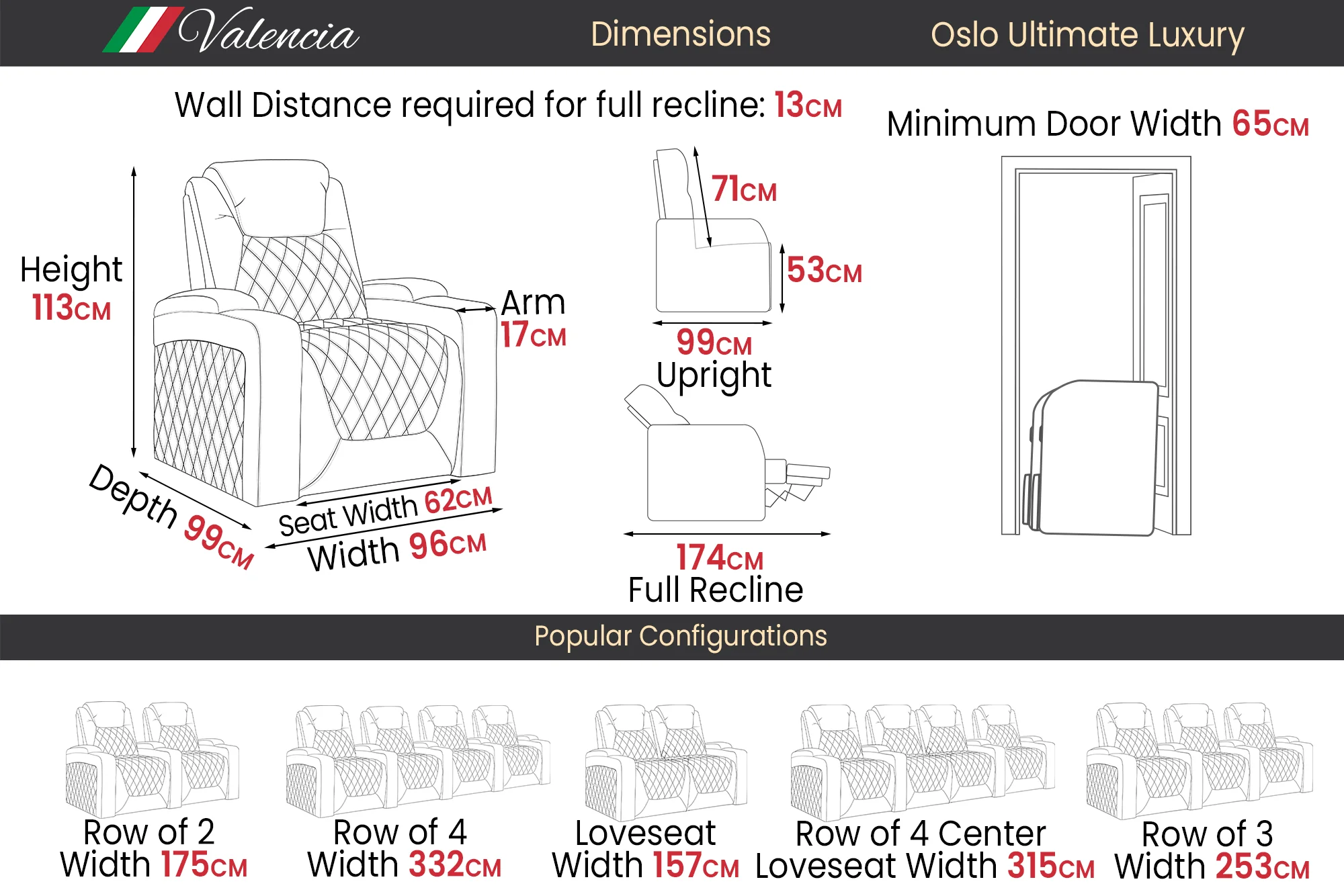 Valencia

Dimensions

Oslo Ultimate Luxury

Wall Distance required for full recline: 13CM

Minimum Door Width 65CM

Height 113CM

Arm 17CM

Depth 99CM

Seat Width 62CM

Width 96CM

71CM

53CM

99CM Upright

174CM Full Recline

Popular Configurations

Row of 2 Width 175CM

Row of 4 Width 332CM

Loveseat Width 157CM

Row of 4 Center Loveseat Width 315CM

Row of 3 Width 253CM